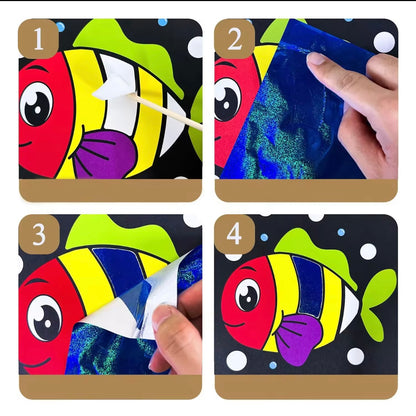 1

2

3

4