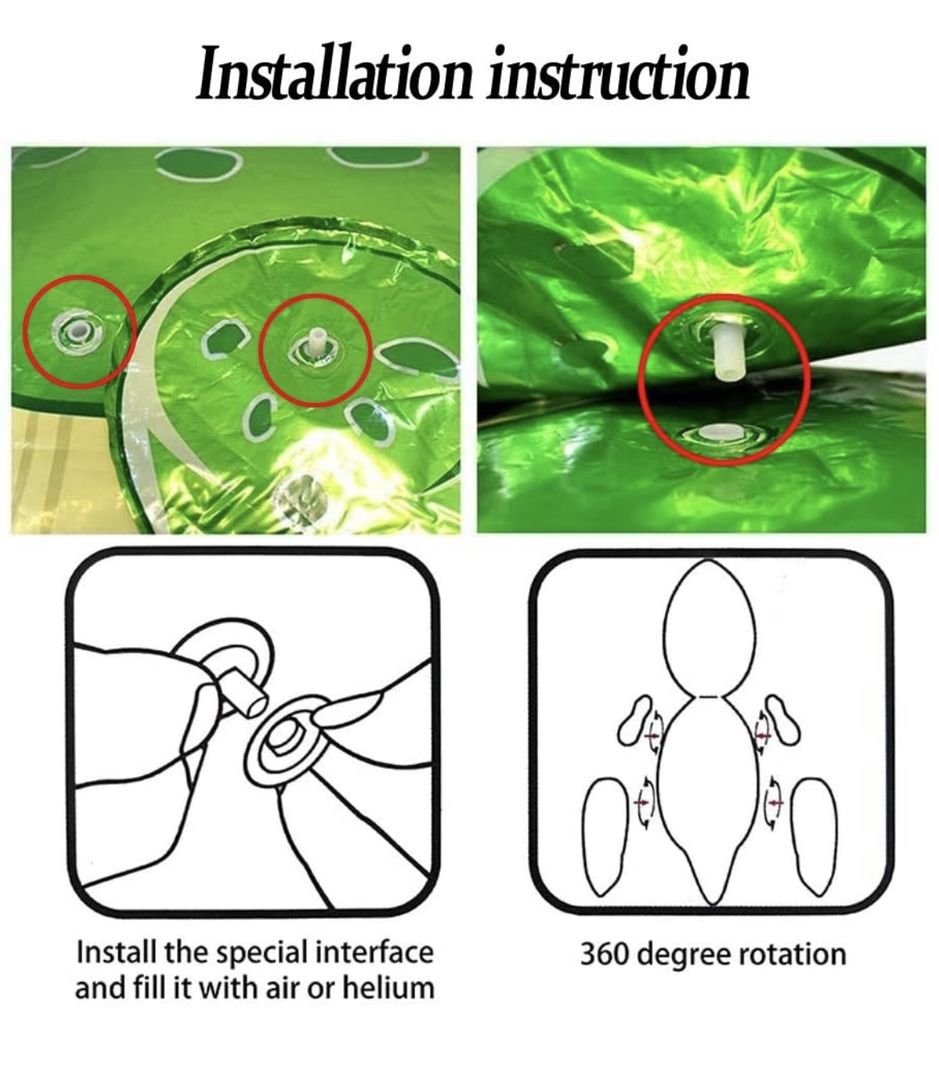 Installation instruction

Install the special interface and fill it with air or helium

360 degree rotation