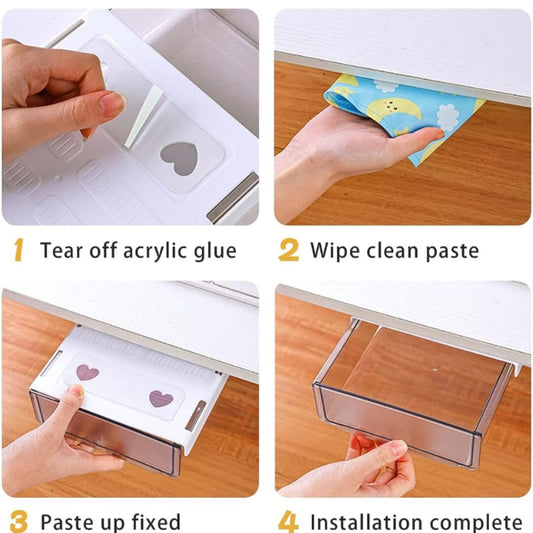 1 Tear off acrylic glue

2 Wipe clean paste

3 Paste up fixed

4 Installation complete