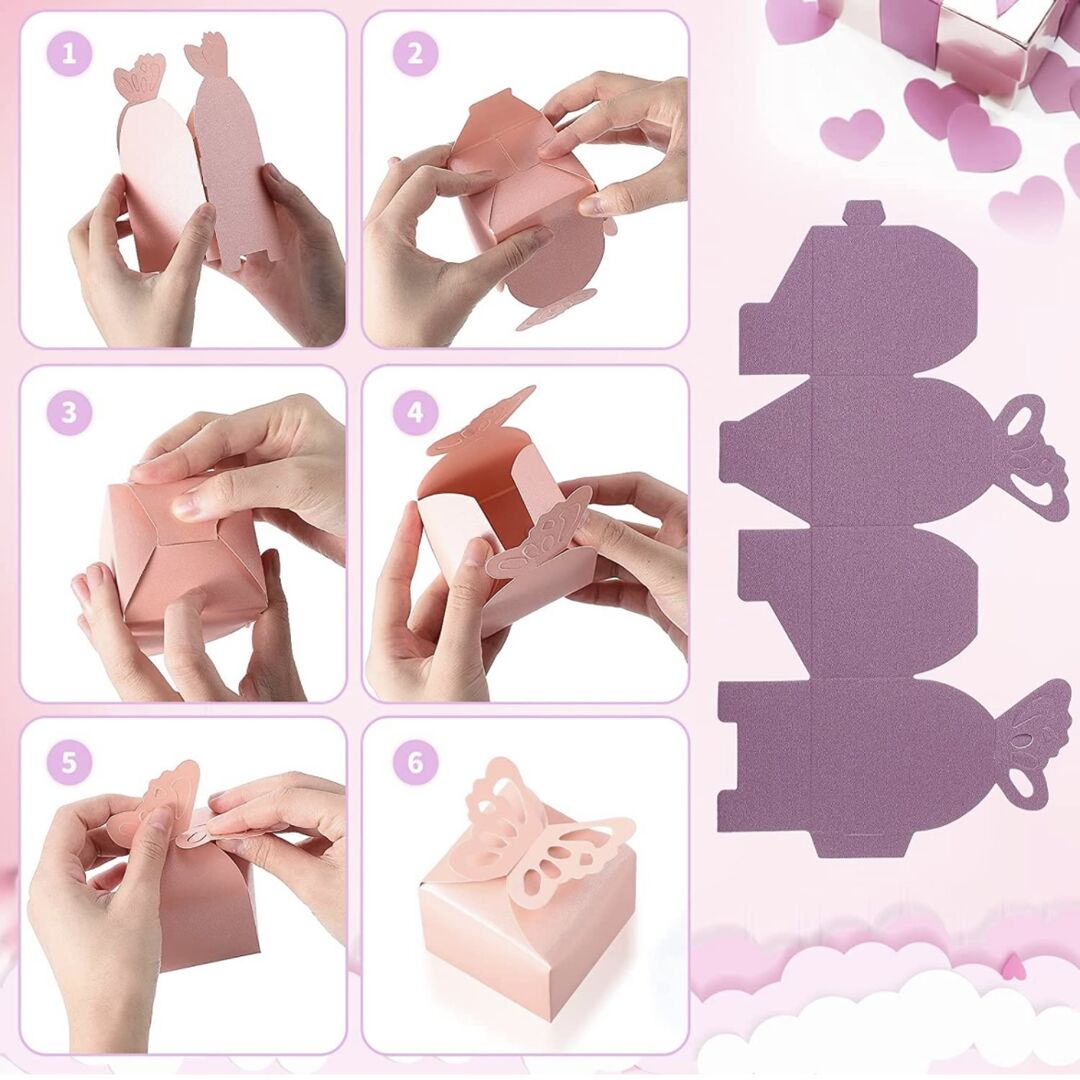 1

2

3

4

5

6