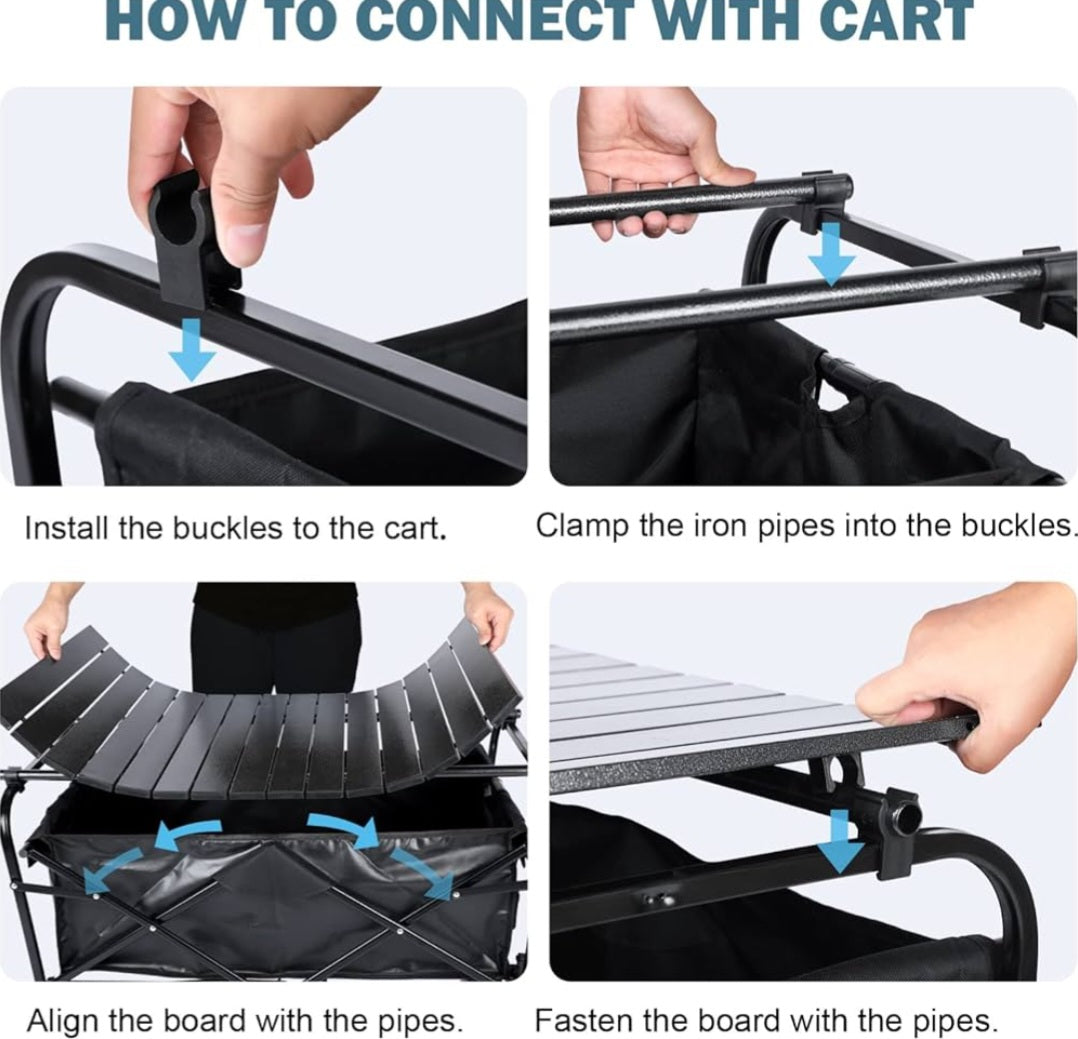 HOW TO CONNECT WITH CART

Install the buckles to the cart.

Clamp the iron pipes into the buckles.

Align the board with the pipes.

Fasten the board with the pipes.