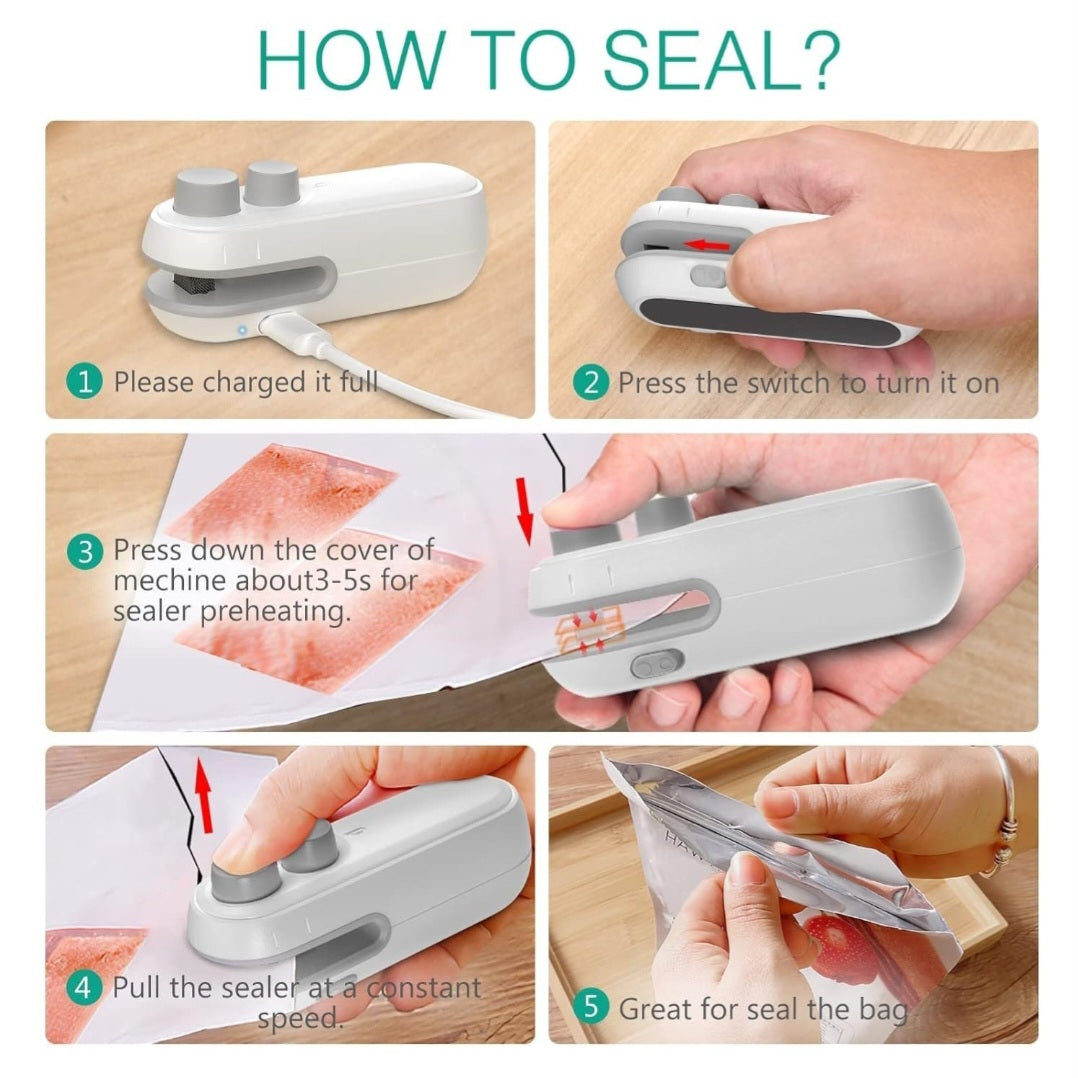 HOW TO SEAL?

1 Please charged it full

2 Press the switch to turn it on

3 Press down the cover of mechine about3-5s for sealer preheating.

4 Pull the sealer at a constant speed.

5 Great for seal the bag