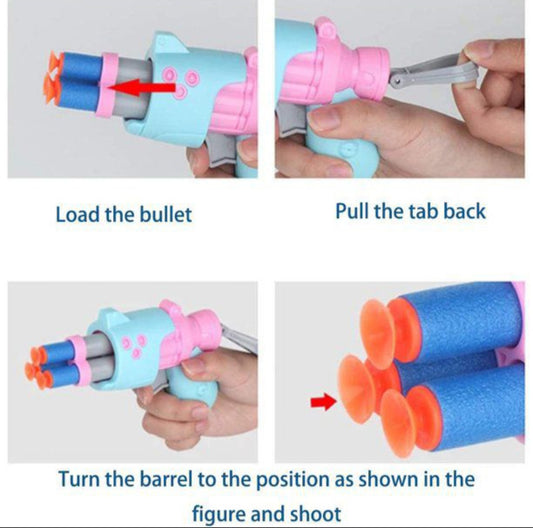 Load the bullet

Pull the tab back

Turn the barrel to the position as shown in the figure and shoot