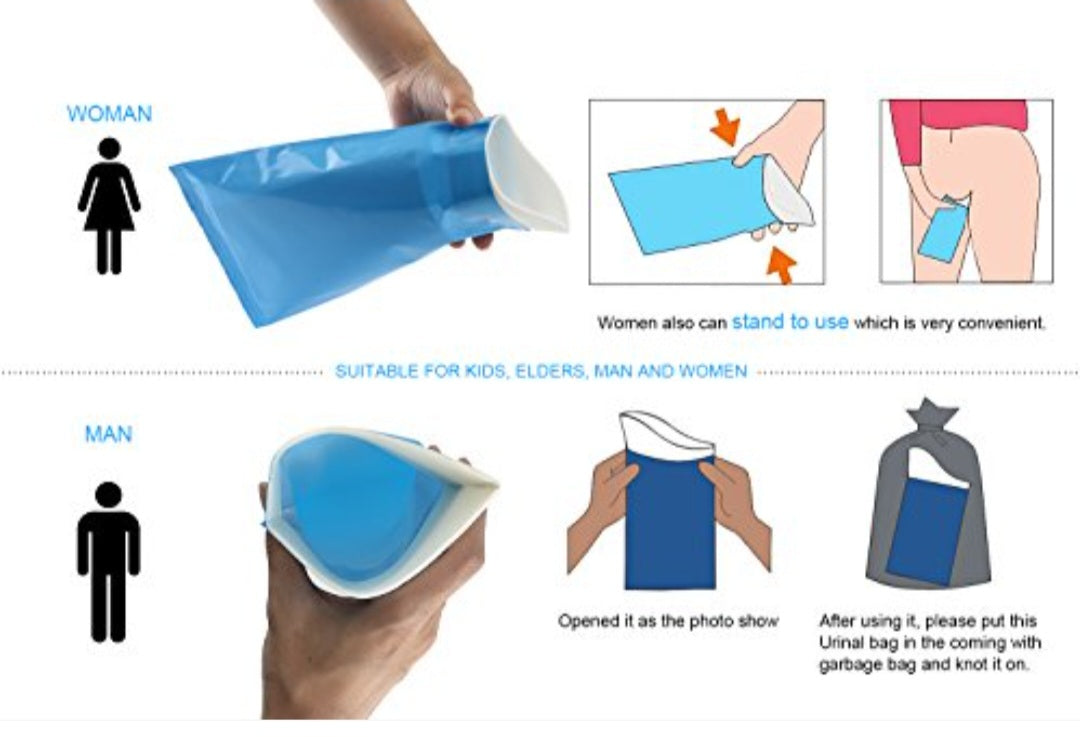 WOMAN

Women also can stand to use which is very convenient.

SUITABLE FOR KIDS, ELDERS, MAN AND WOMEN

MAN

Opened it as the photo show

After using it, please put this Urinal bag in the coming with garbage bag and knot it on.