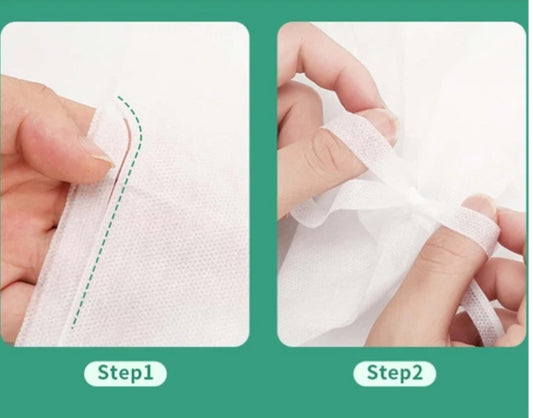 Step1

Step2