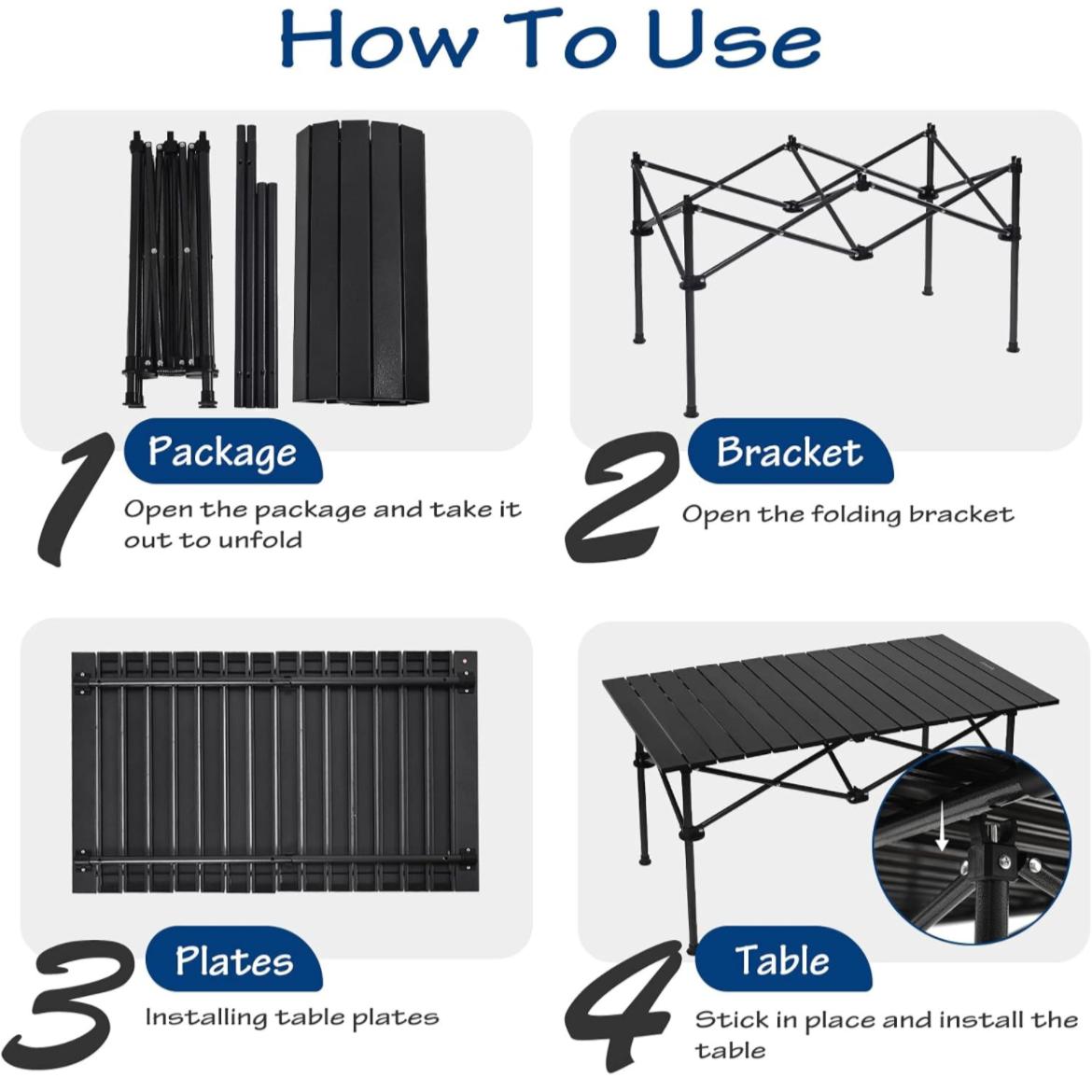 How To Use

1 Package
Open the package and take it out to unfold

2 Bracket
Open the folding bracket

3 Plates
Installing table plates

4 Table
Stick in place and install the table