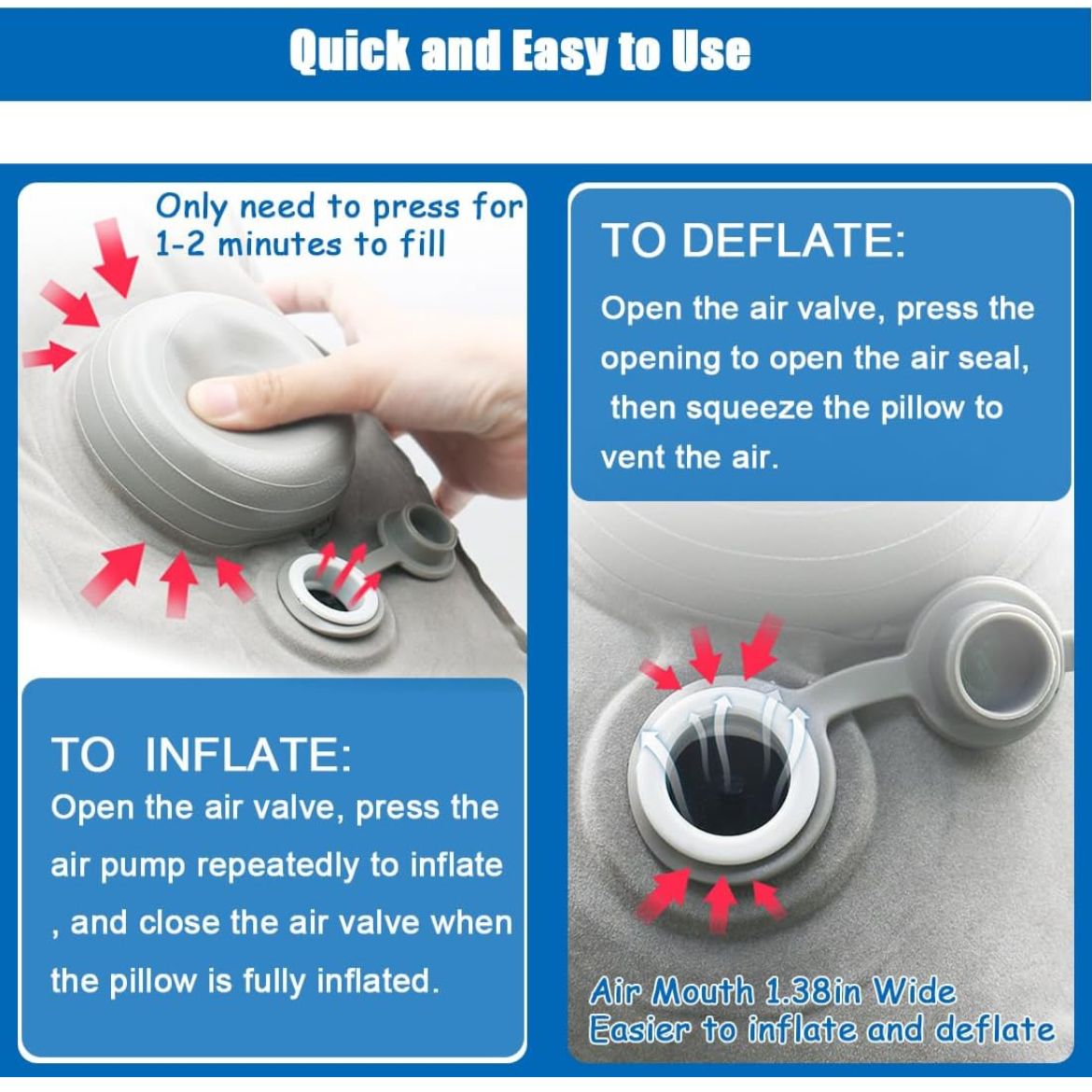 Quick and Easy to Use

Only need to press for 1-2 minutes to fill

TO INFLATE:
Open the air valve, press the air pump repeatedly to inflate , and close the air valve when the pillow is fully inflated.

TO DEFLATE:
Open the air valve, press the opening to open the air seal, then squeeze the pillow to vent the air.

Air Mouth 1.38in Wide
Easier to inflate and deflate