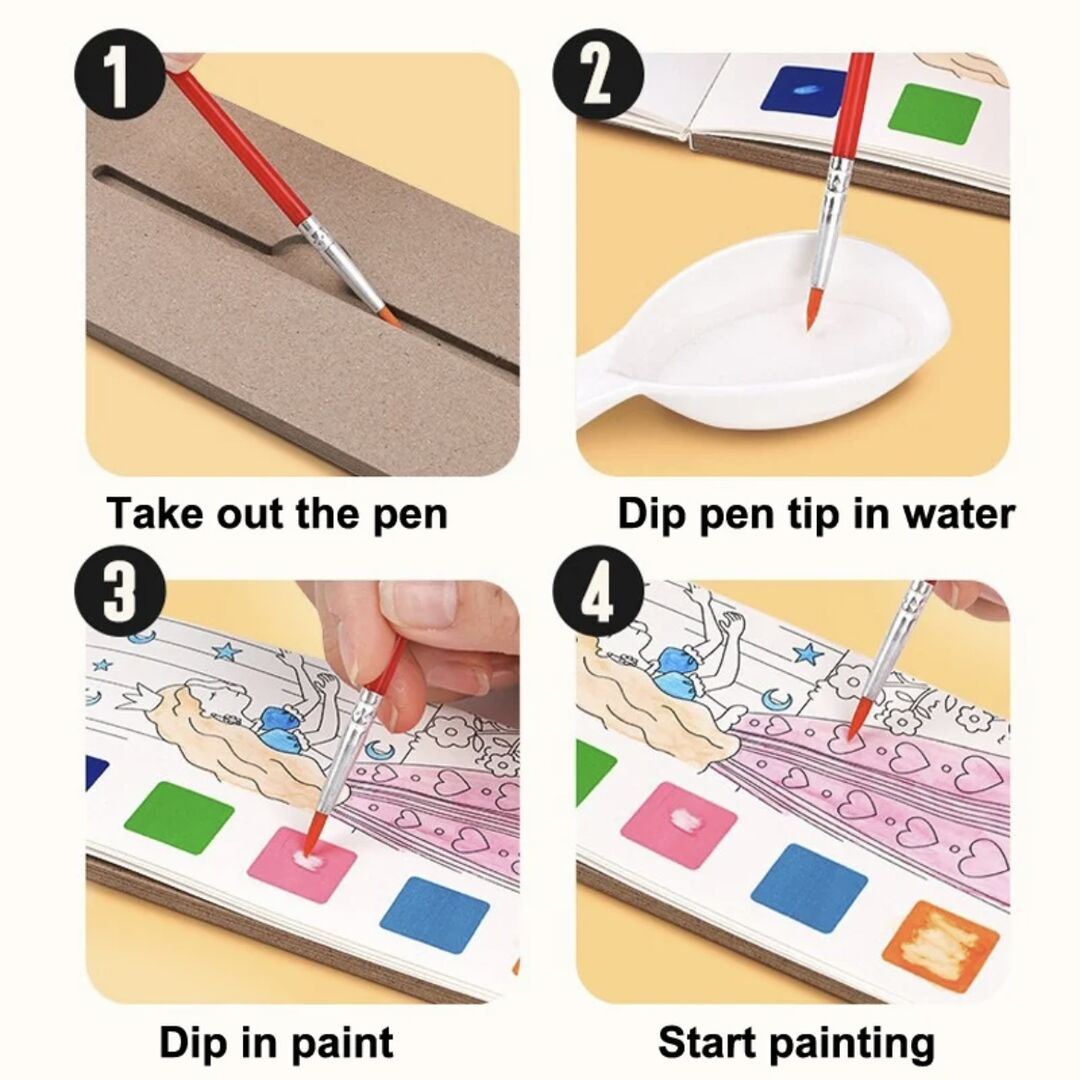 1
Take out the pen

2
Dip pen tip in water

3
Dip in paint

4
Start painting