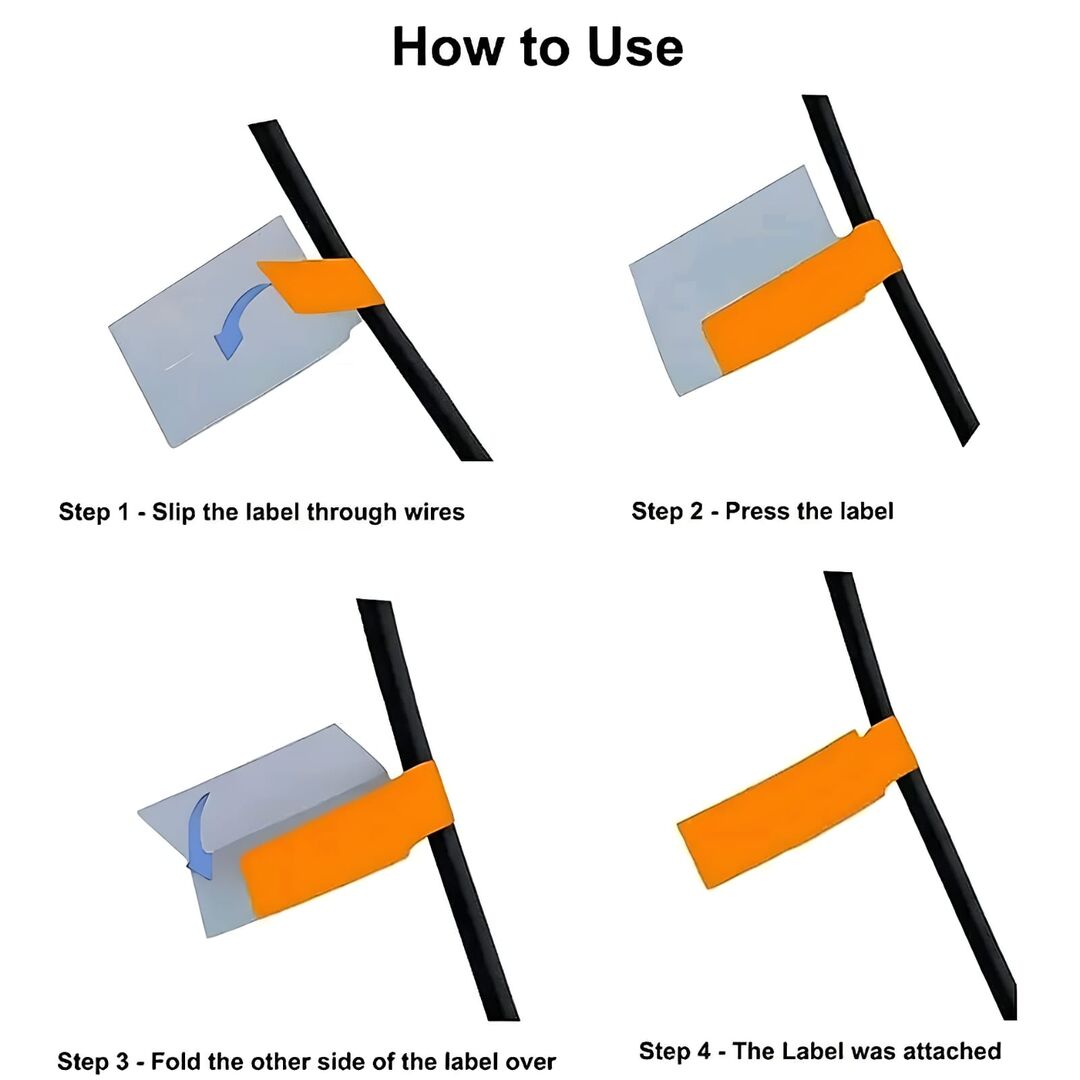 How to Use

Step 1 - Slip the label through wires

Step 2 - Press the label

Step 3 - Fold the other side of the label over

Step 4 - The Label was attached