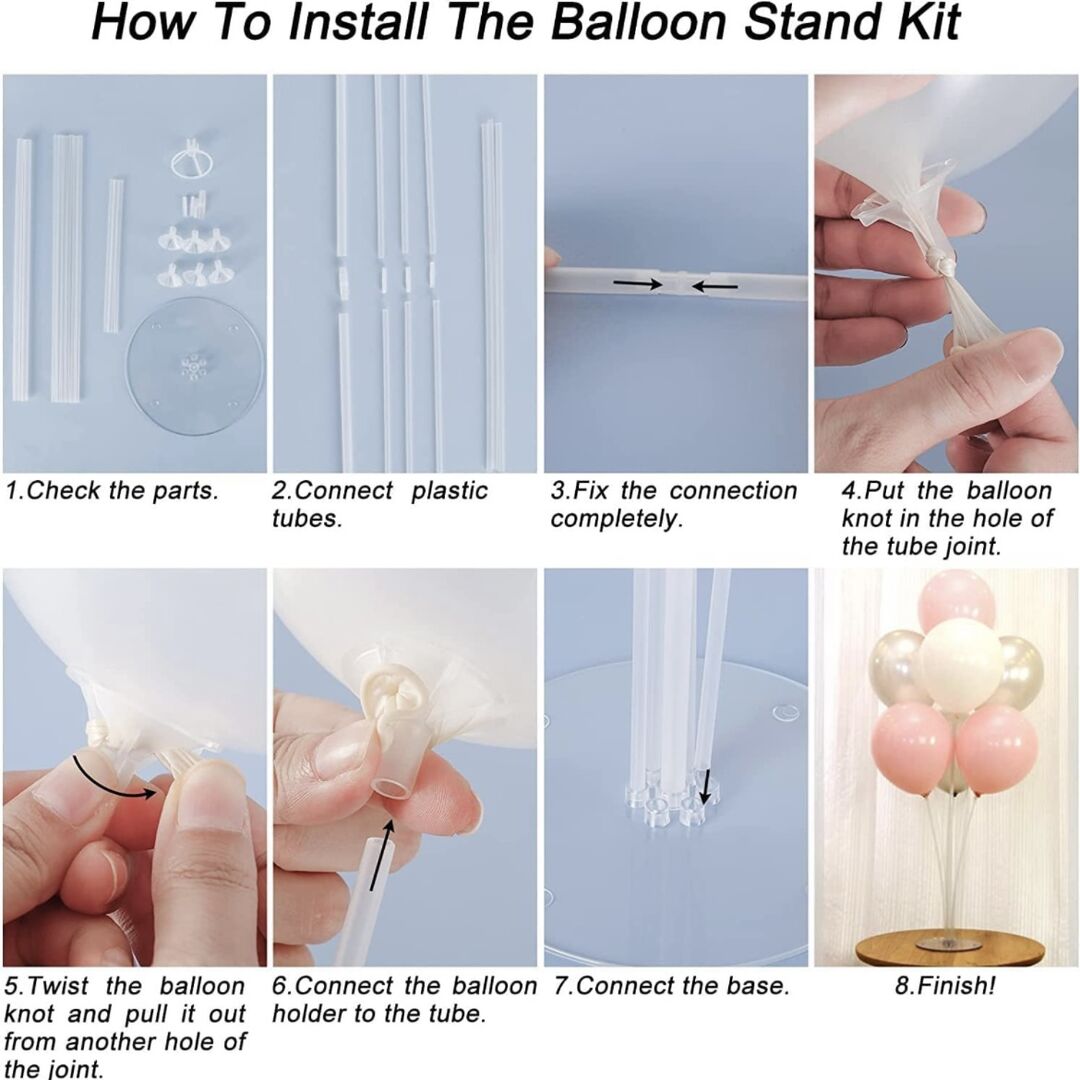 How To Install The Balloon Stand Kit

1.Check the parts.

2.Connect plastic tubes.

3.Fix the connection completely.

4.Put the balloon knot in the hole of the tube joint.

5.Twist the balloon knot and pull it out from another hole of the joint.

6.Connect the balloon holder to the tube.

7.Connect the base.

8.Finish!