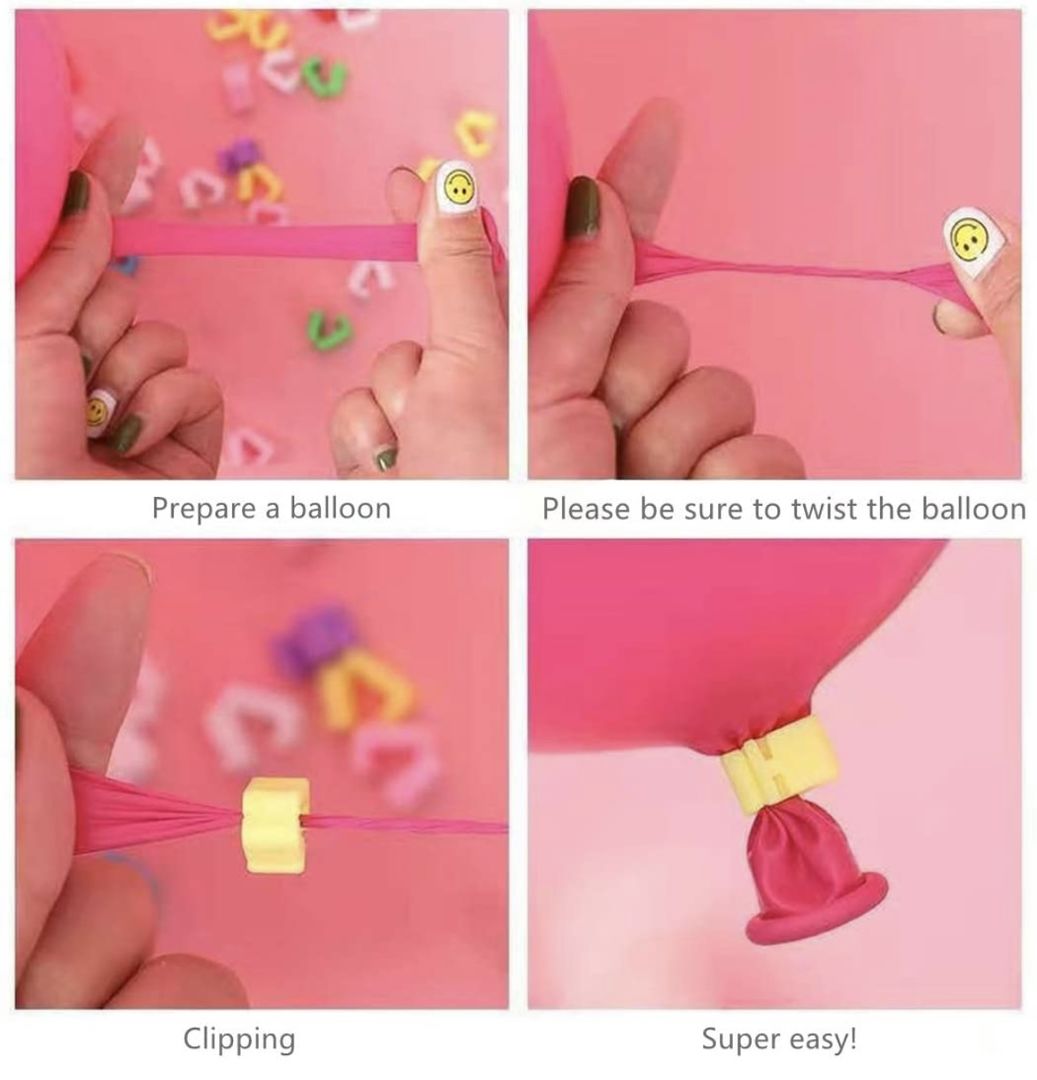 Prepare a balloon

Please be sure to twist the balloon

Clipping

Super easy!