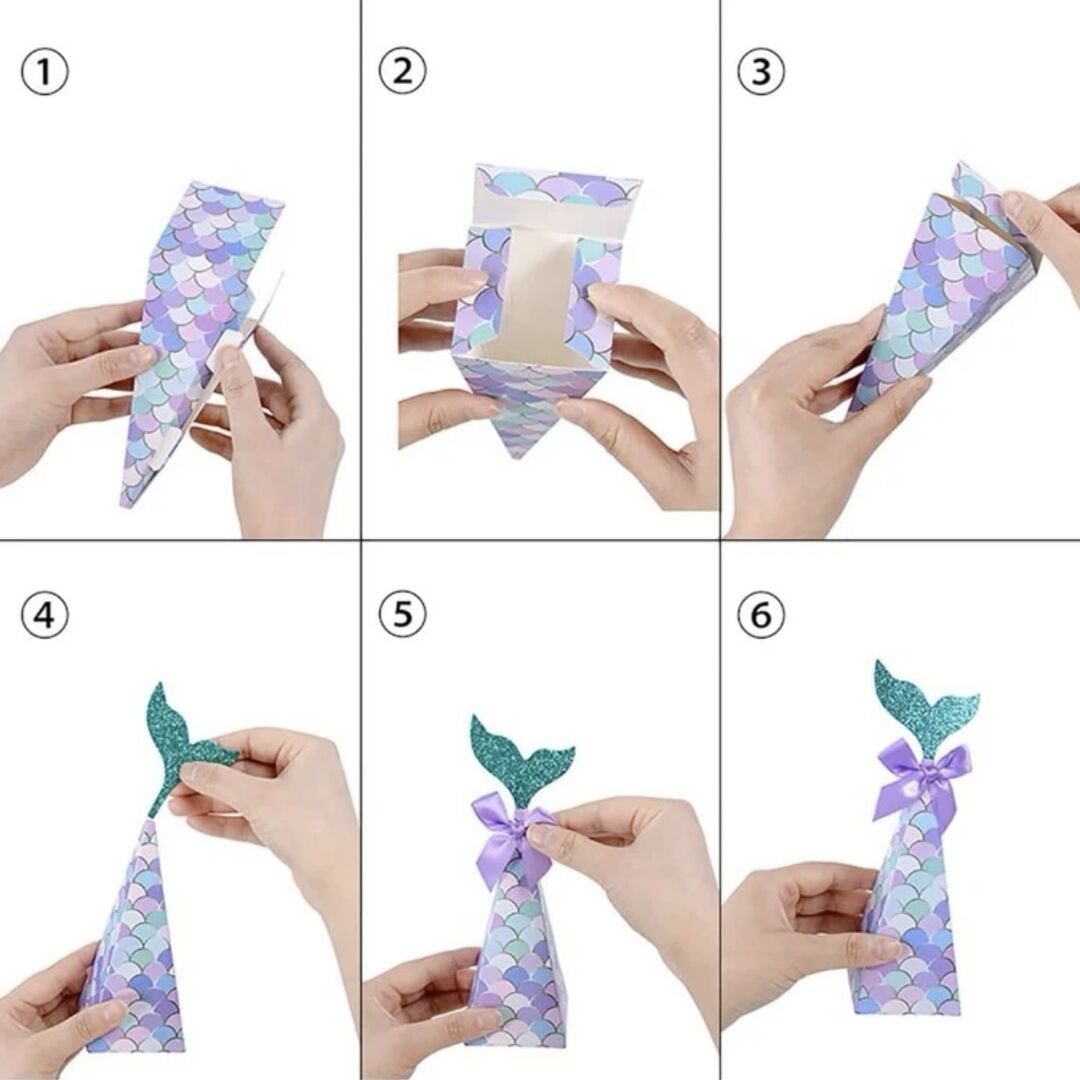 ①

②

③

④

⑤

⑥